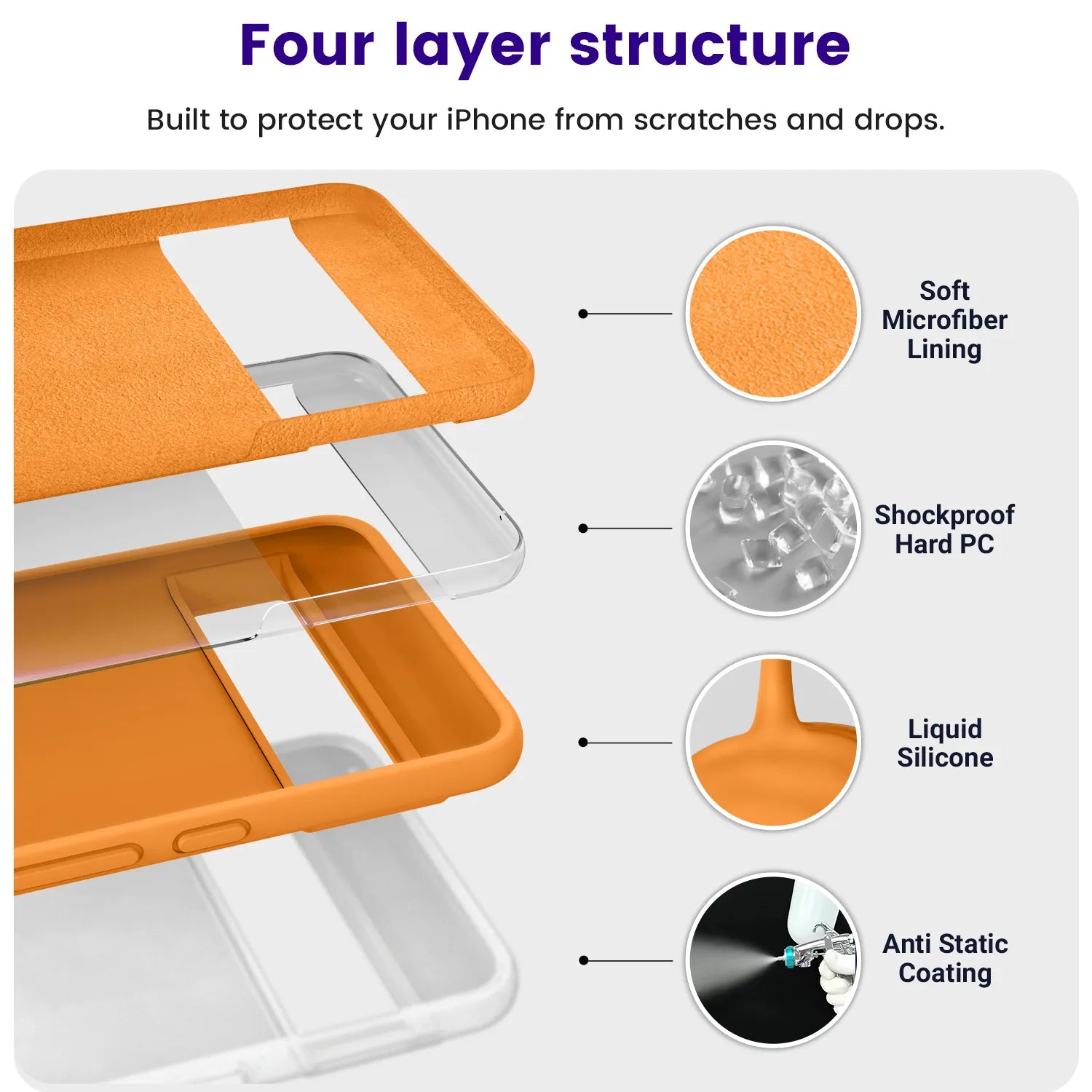 Four layer structure

Built to protect your iPhone from scratches and drops.

Soft Microfiber Lining

Shockproof Hard PC

Liquid Silicone

Anti Static Coating