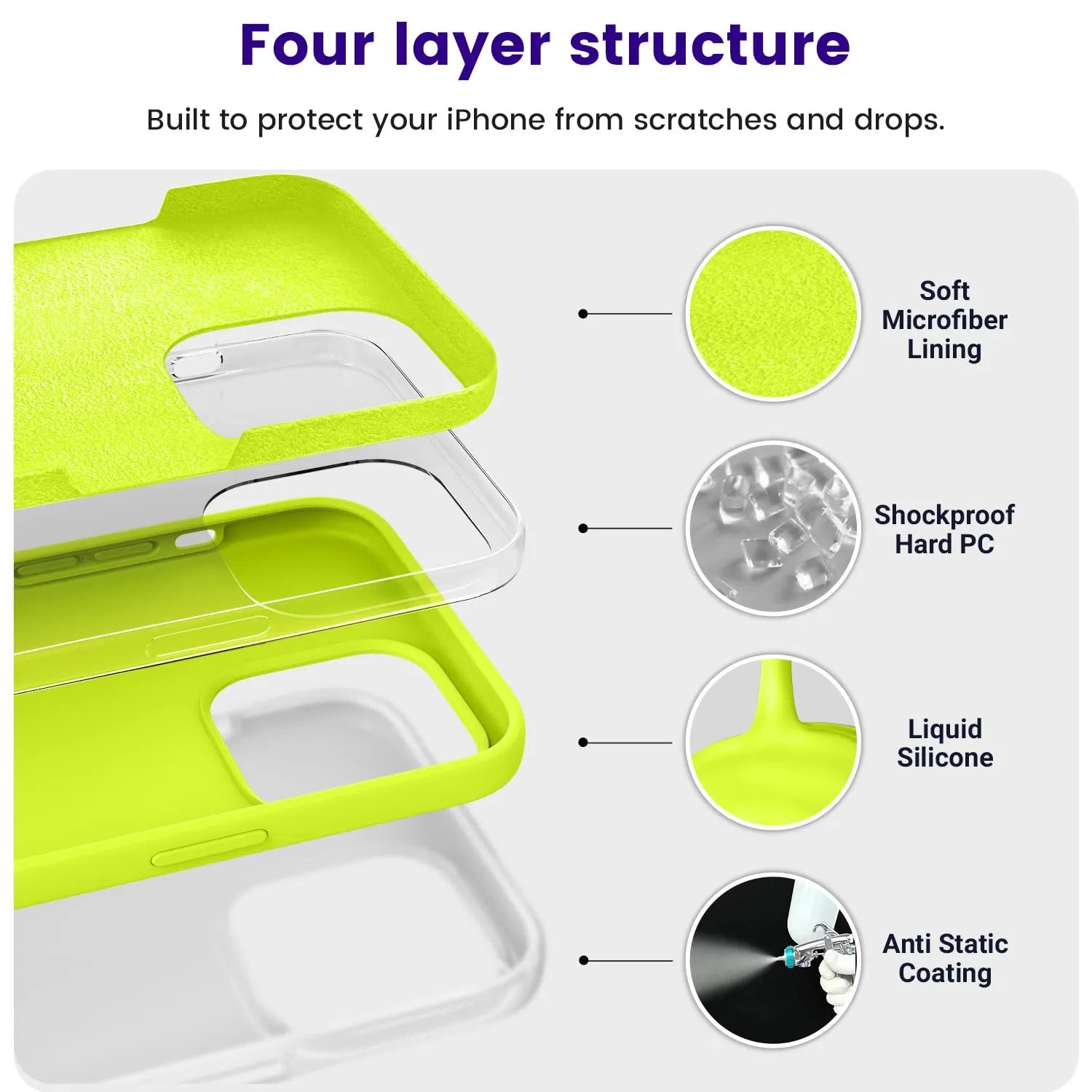 Four layer structure

Built to protect your iPhone from scratches and drops.

Soft Microfiber Lining

Shockproof Hard PC

Liquid Silicone

Anti Static Coating