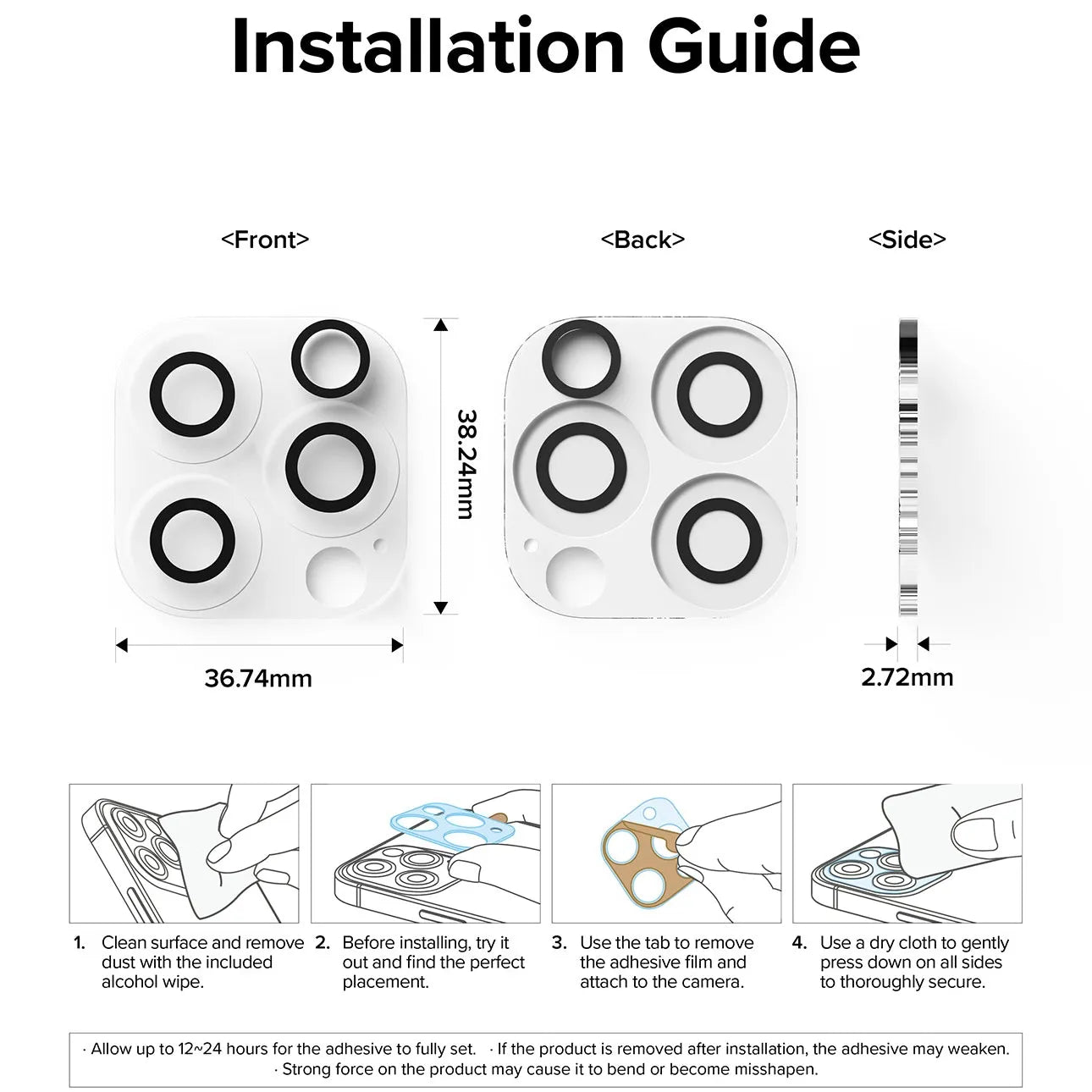 Installation Guide

<Front>

<Back>

<Side>

38.24mm

36.74mm

2.72mm

1. Clean surface and remove dust with the included alcohol wipe.

2. Before installing, try it out and find the perfect placement.

3. Use the tab to remove the adhesive film and attach to the camera.

4. Use a dry cloth to gently press down on all sides to thoroughly secure.

· Allow up to 12~24 hours for the adhesive to fully set. · If the product is removed after installation, the adhesive may weaken. · Strong force on the product may cause it to bend or become misshapen.