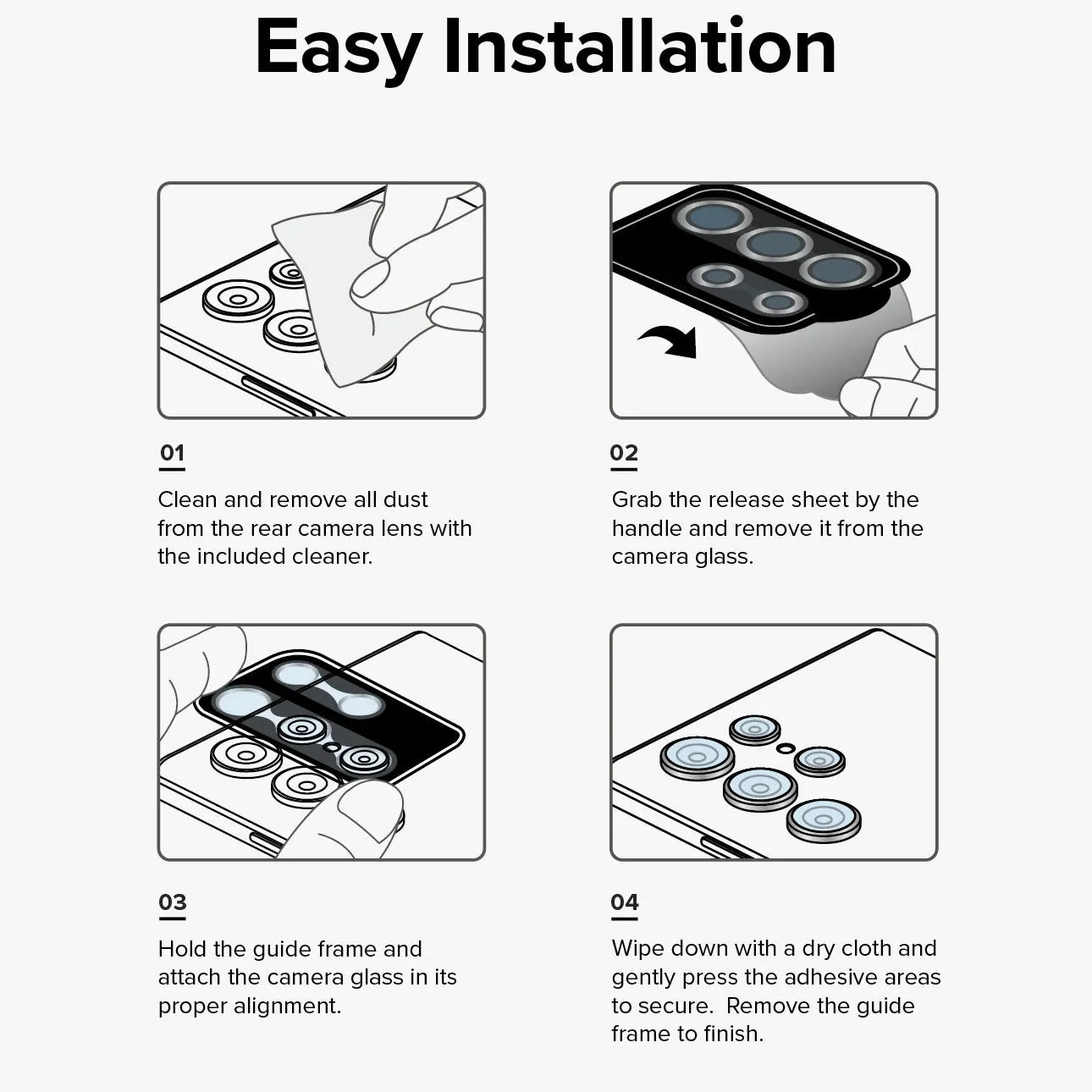 Easy Installation

01

Clean and remove all dust from the rear camera lens with the included cleaner.

02

Grab the release sheet by the handle and remove it from the camera glass.

03

Hold the guide frame and attach the camera glass in its proper alignment.

04

Wipe down with a dry cloth and gently press the adhesive areas to secure.  Remove the guide frame to finish.