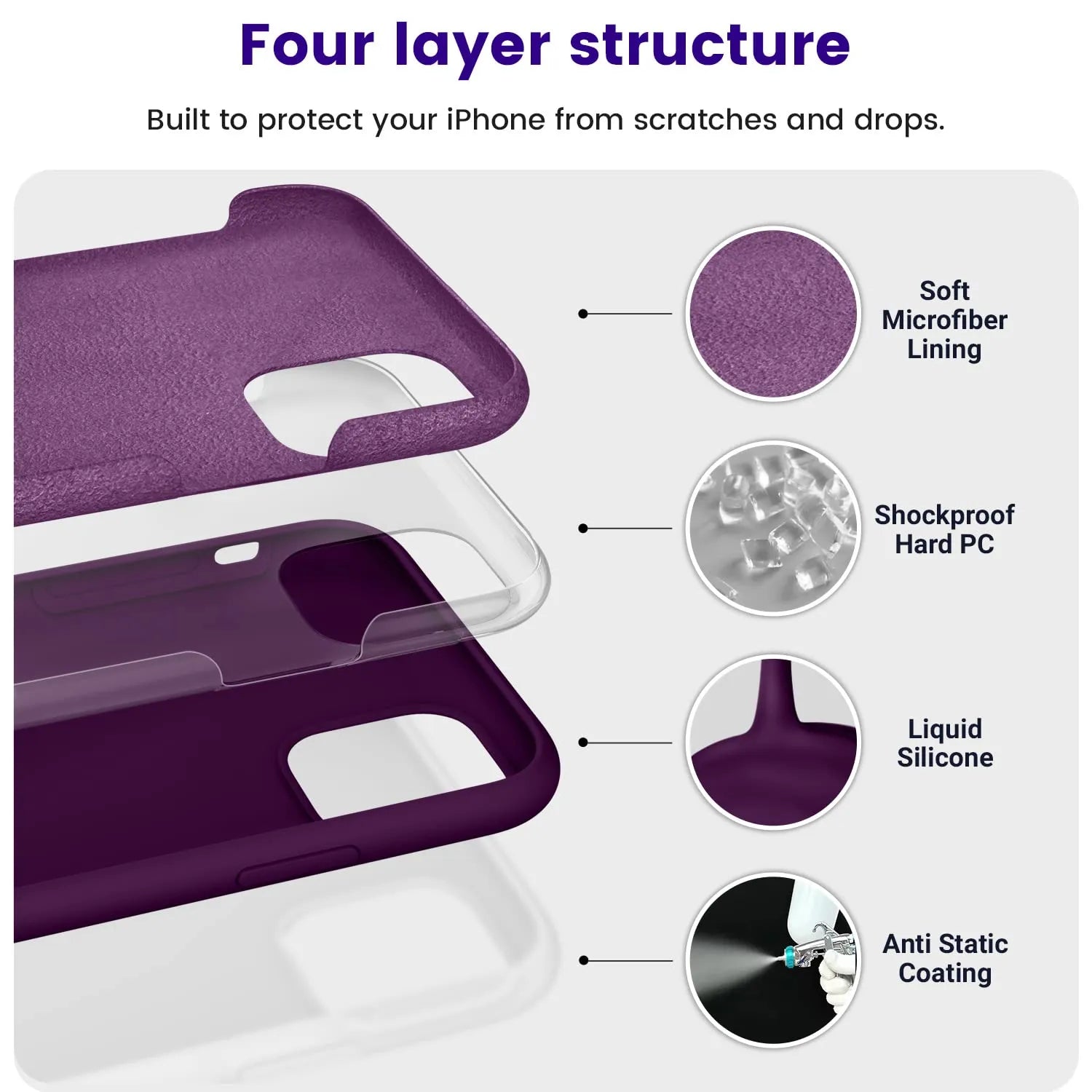 Four layer structure

Built to protect your iPhone from scratches and drops.

Soft Microfiber Lining

Shockproof Hard PC

Liquid Silicone

Anti Static Coating