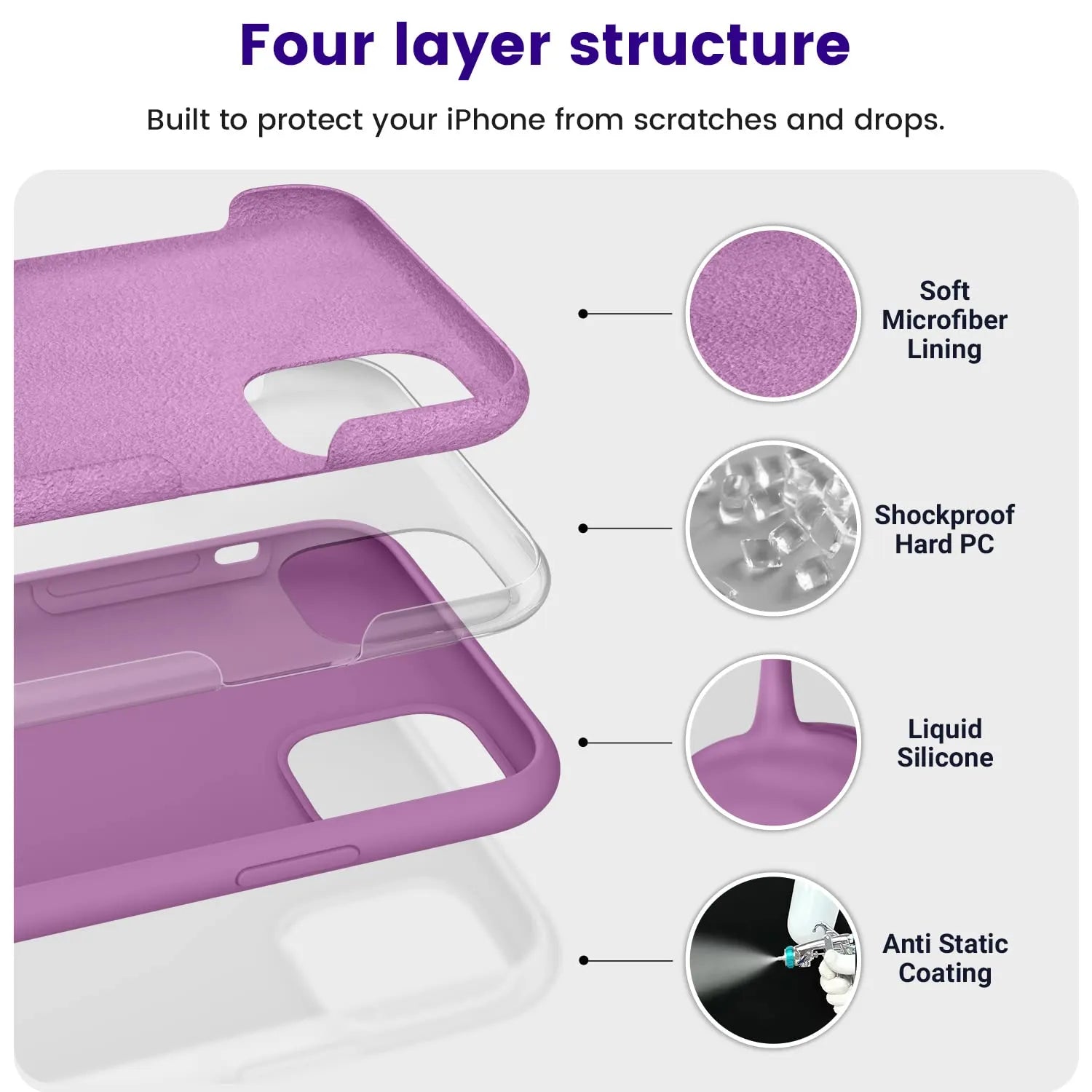 Four layer structure

Built to protect your iPhone from scratches and drops.

Soft Microfiber Lining

Shockproof Hard PC

Liquid Silicone

Anti Static Coating