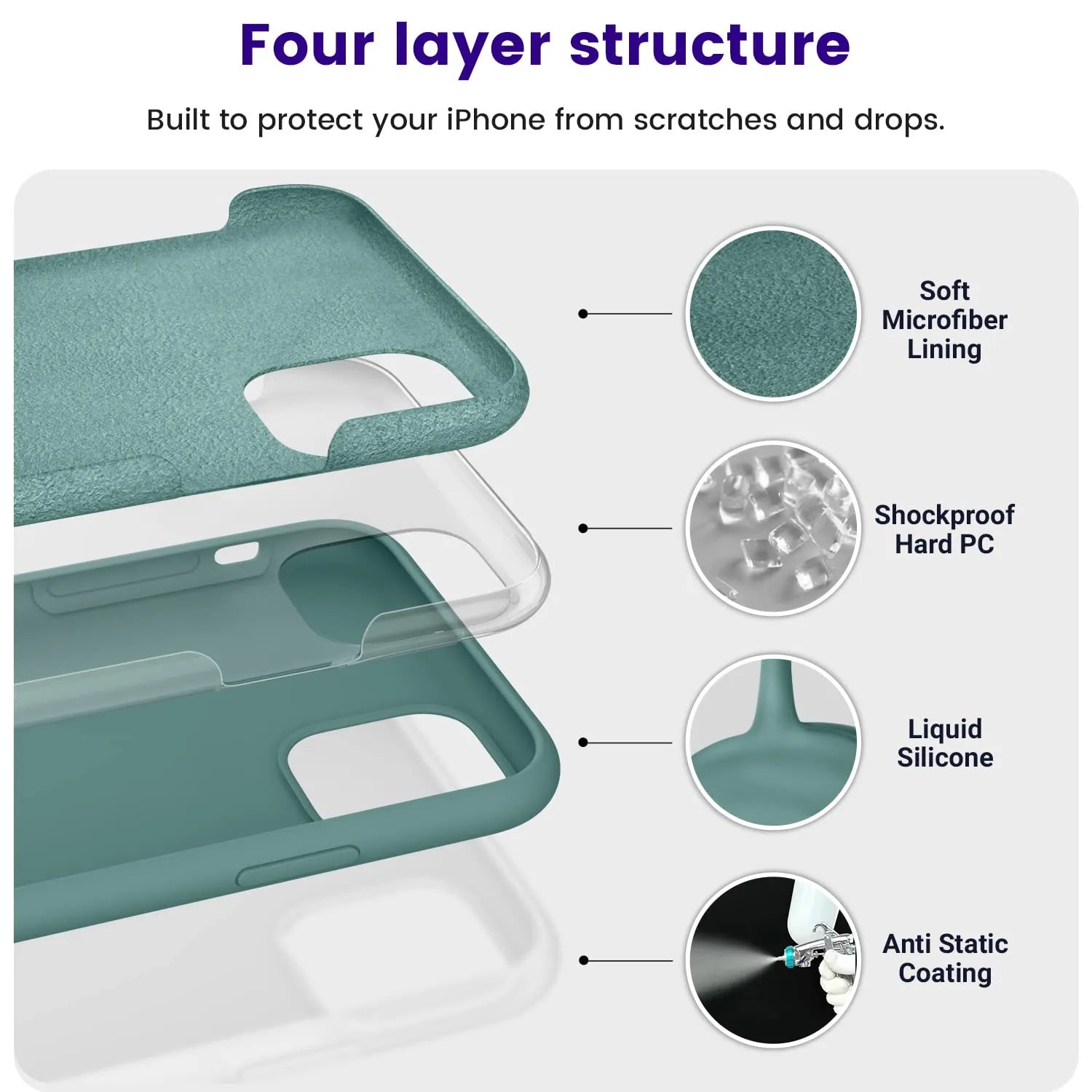 Four layer structure

Built to protect your iPhone from scratches and drops.

Soft Microfiber Lining

Shockproof Hard PC

Liquid Silicone

Anti Static Coating