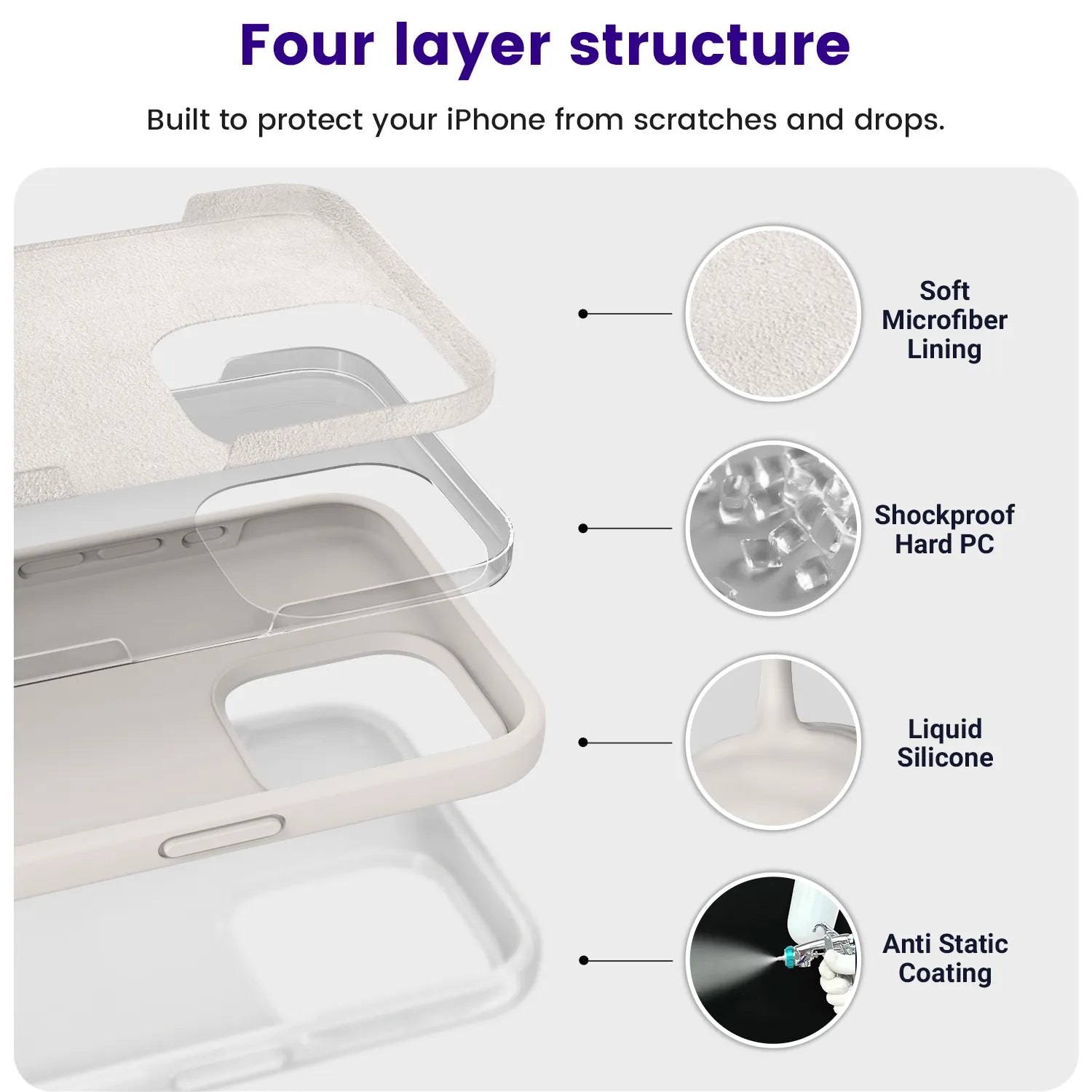 Four layer structure

Built to protect your iPhone from scratches and drops.

Soft Microfiber Lining

Shockproof Hard PC

Liquid Silicone

Anti Static Coating