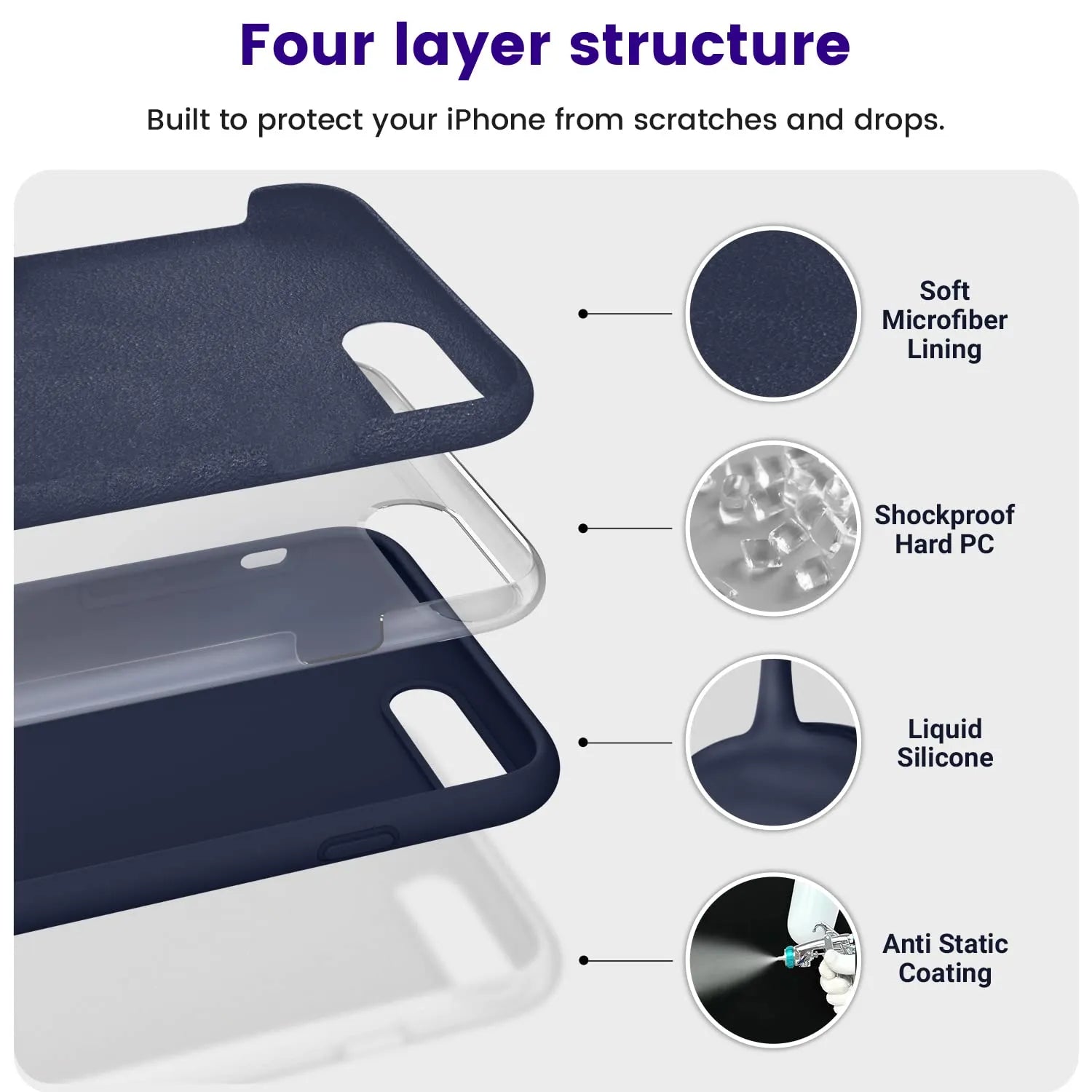 Four layer structure

Built to protect your iPhone from scratches and drops.

Soft Microfiber Lining

Shockproof Hard PC

Liquid Silicone

Anti Static Coating