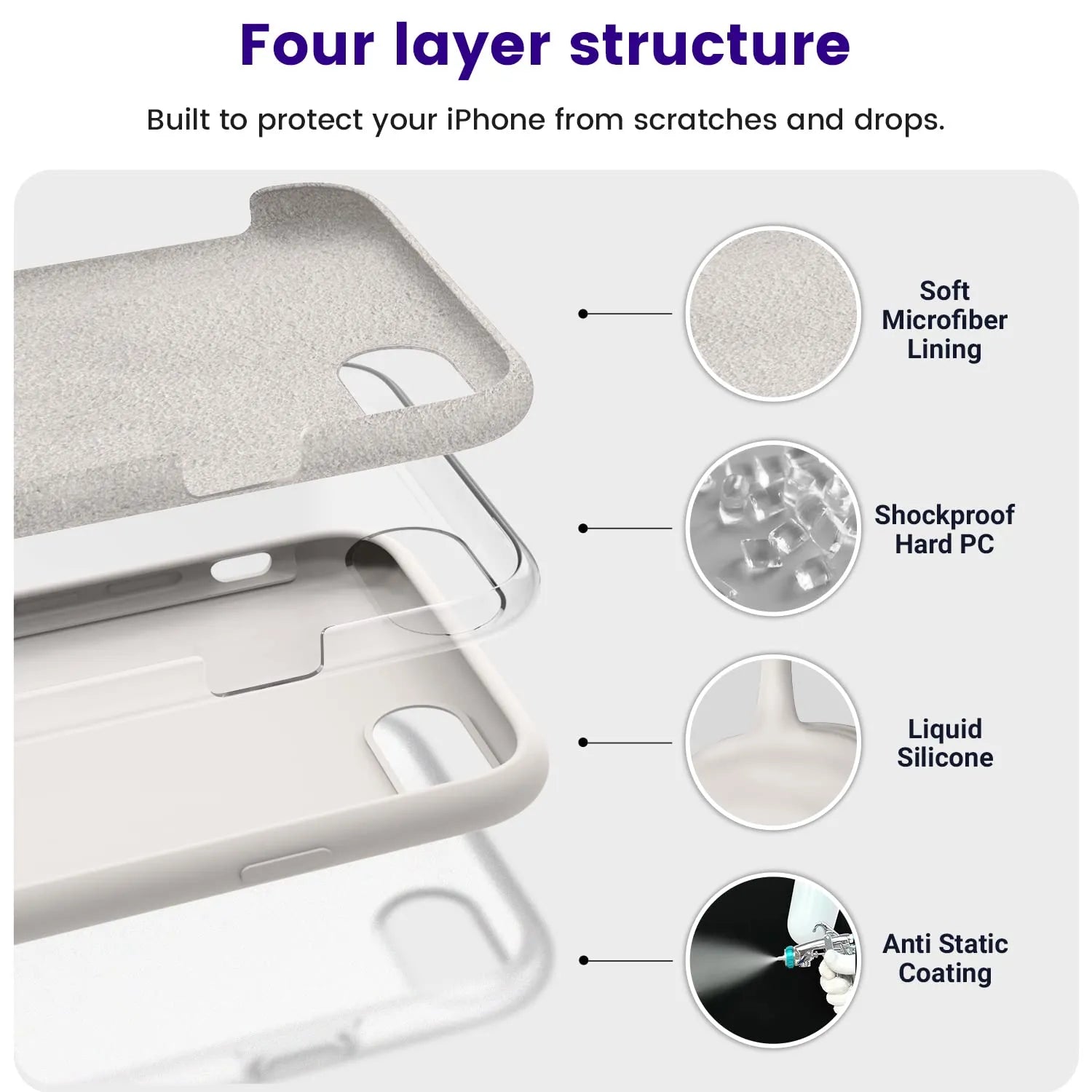 Four layer structure

Built to protect your iPhone from scratches and drops.

Soft Microfiber Lining

Shockproof Hard PC

Liquid Silicone

Anti Static Coating