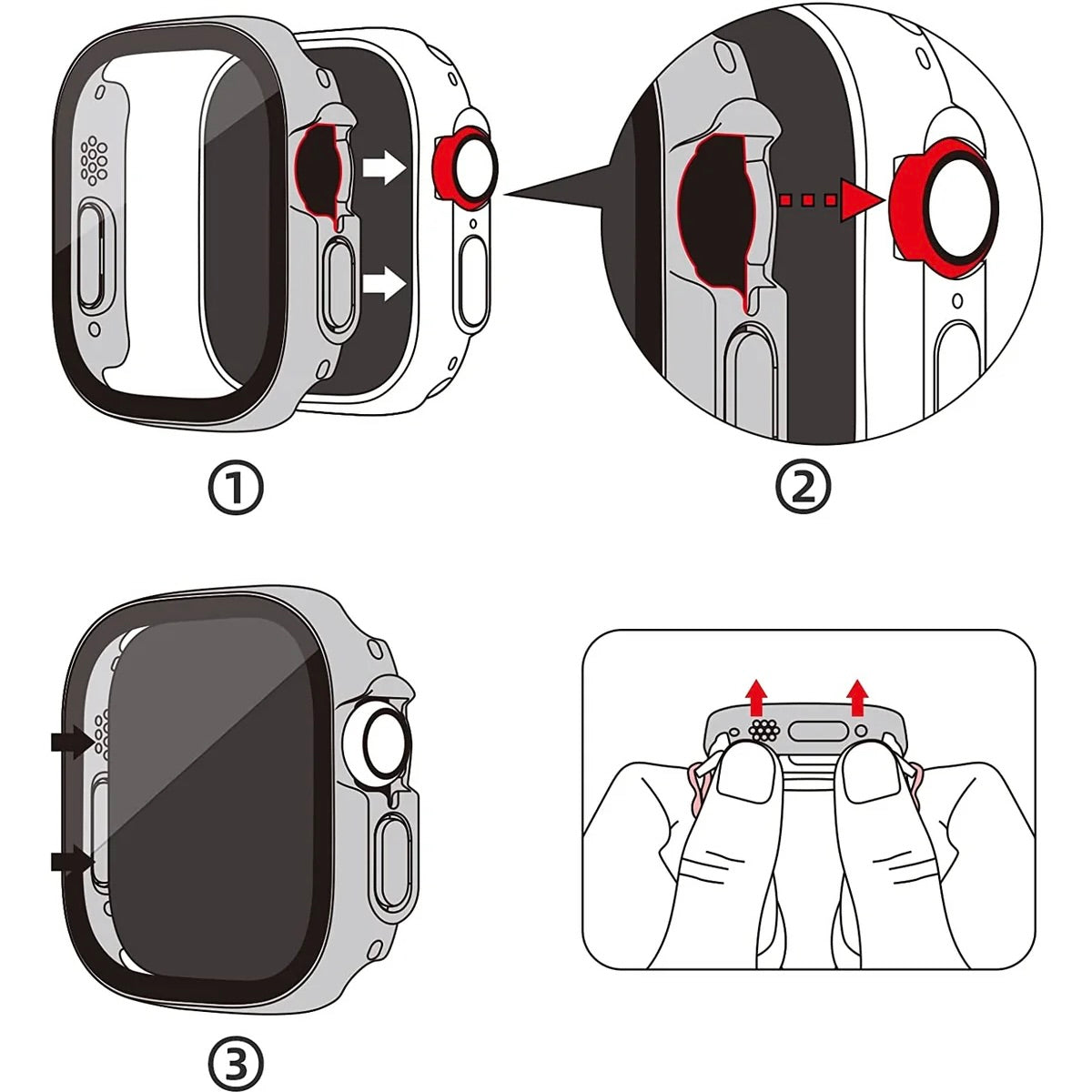 ①

②

③