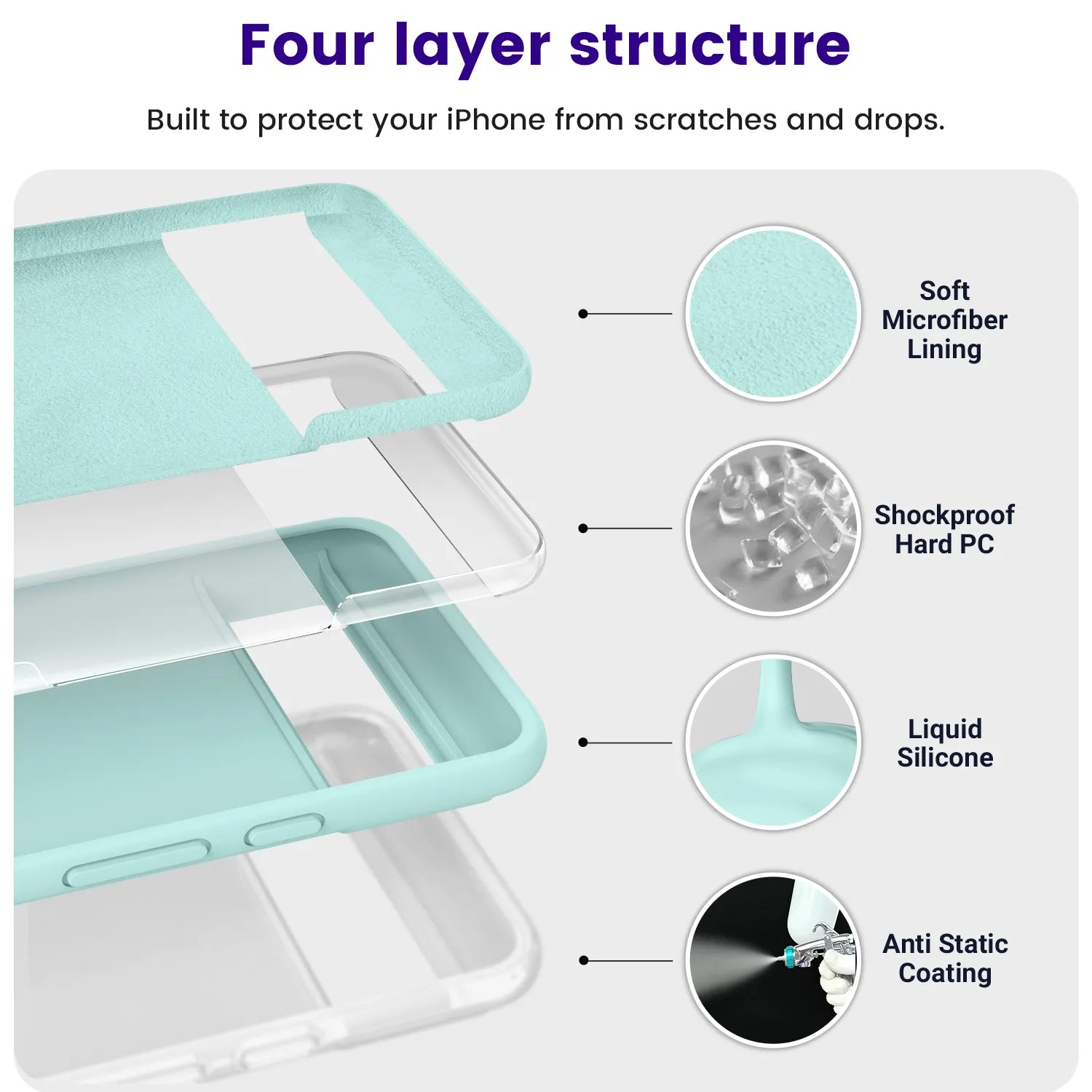 Four layer structure

Built to protect your iPhone from scratches and drops.

Soft Microfiber Lining

Shockproof Hard PC

Liquid Silicone

Anti Static Coating